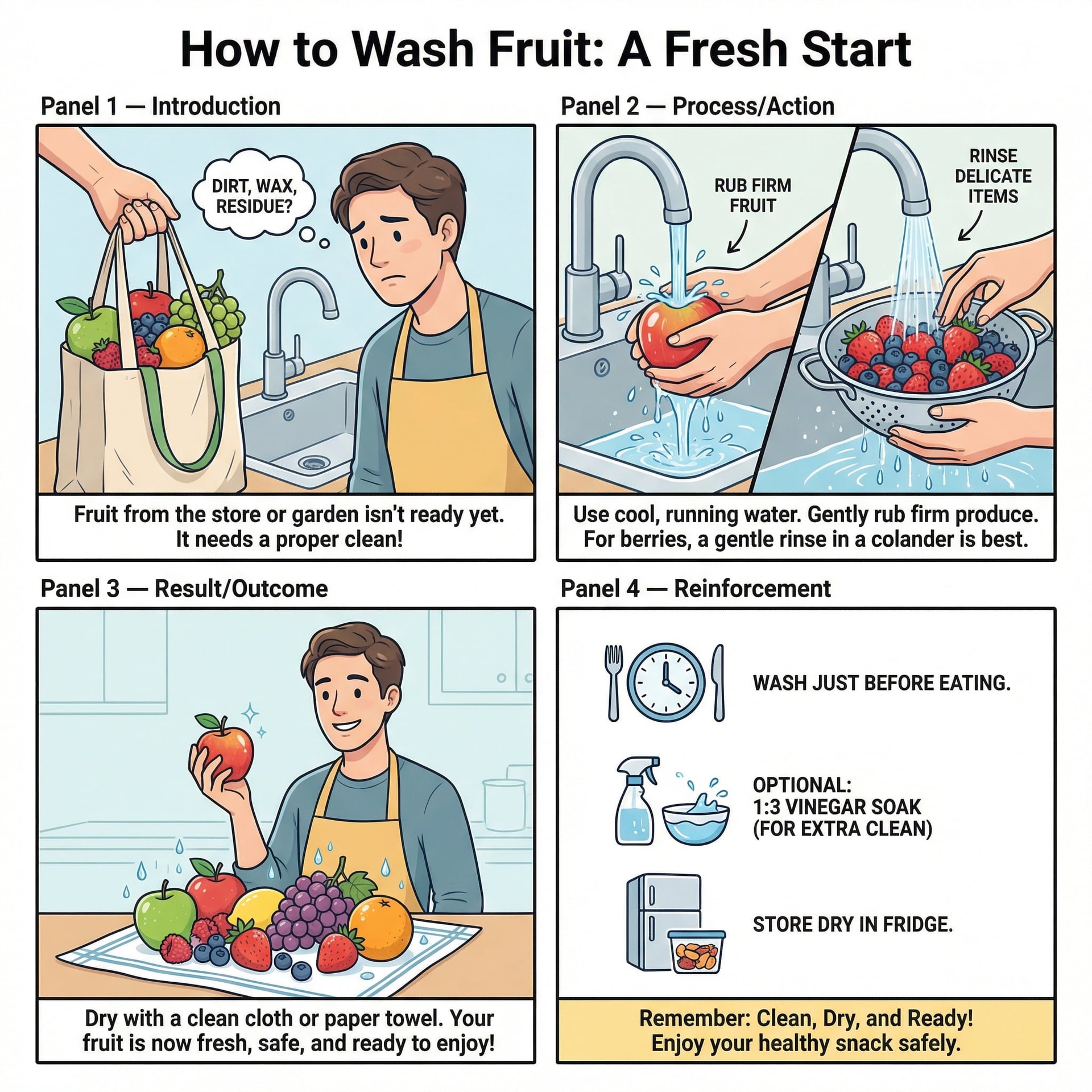 How to Wash Fruit: A Fresh Start

Panel 1 — Introduction

DIRT, WAX, RESIDUE?

Fruit from the store or garden isn't ready yet. It needs a proper clean!

Panel 2 — Process/Action

RUB FIRM FRUIT

RINSE DELICATE ITEMS

Use cool, running water. Gently rub firm produce. For berries, a gentle rinse in a colander is best.

Panel 3 — Result/Outcome

Dry with a clean cloth or paper towel. Your fruit is now fresh, safe, and ready to enjoy!

Panel 4 — Reinforcement

WASH JUST BEFORE EATING.

OPTIONAL:
1:3 VINEGAR SOAK
(FOR EXTRA CLEAN)

STORE DRY IN FRIDGE.

Remember: Clean, Dry, and Ready!
Enjoy your healthy snack safely.